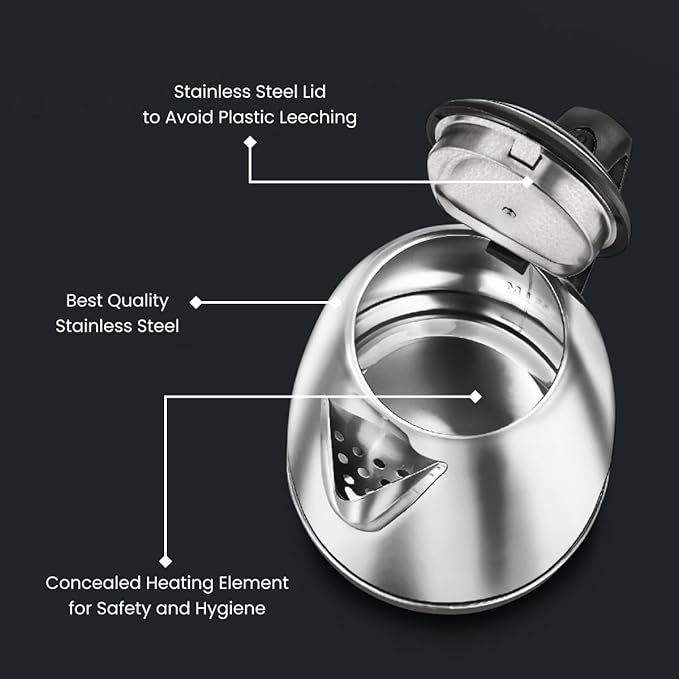 Stainless Steel Lid
to Avoid Plastic Leeching

Best Quality
Stainless Steel

Concealed Heating Element
for Safety and Hygiene