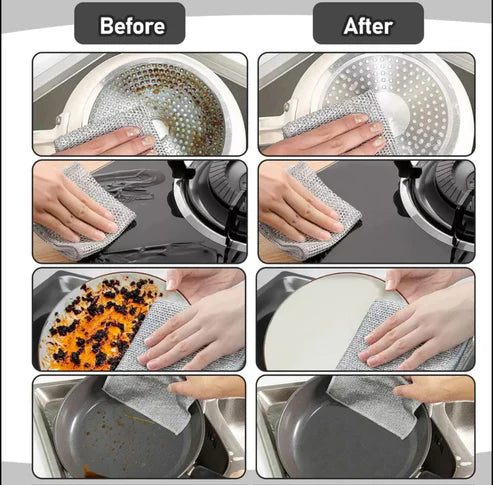 Before

After