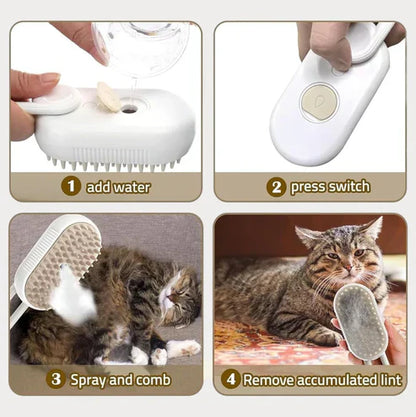 1 add water

2 press switch

3 Spray and comb

4 Remove accumulated lint